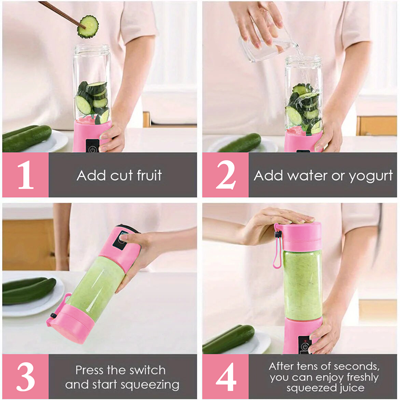 1
Add cut fruit

2
Add water or yogurt

3
Press the switch and start squeezing

4
After tens of seconds, you can enjoy freshly squeezed juice