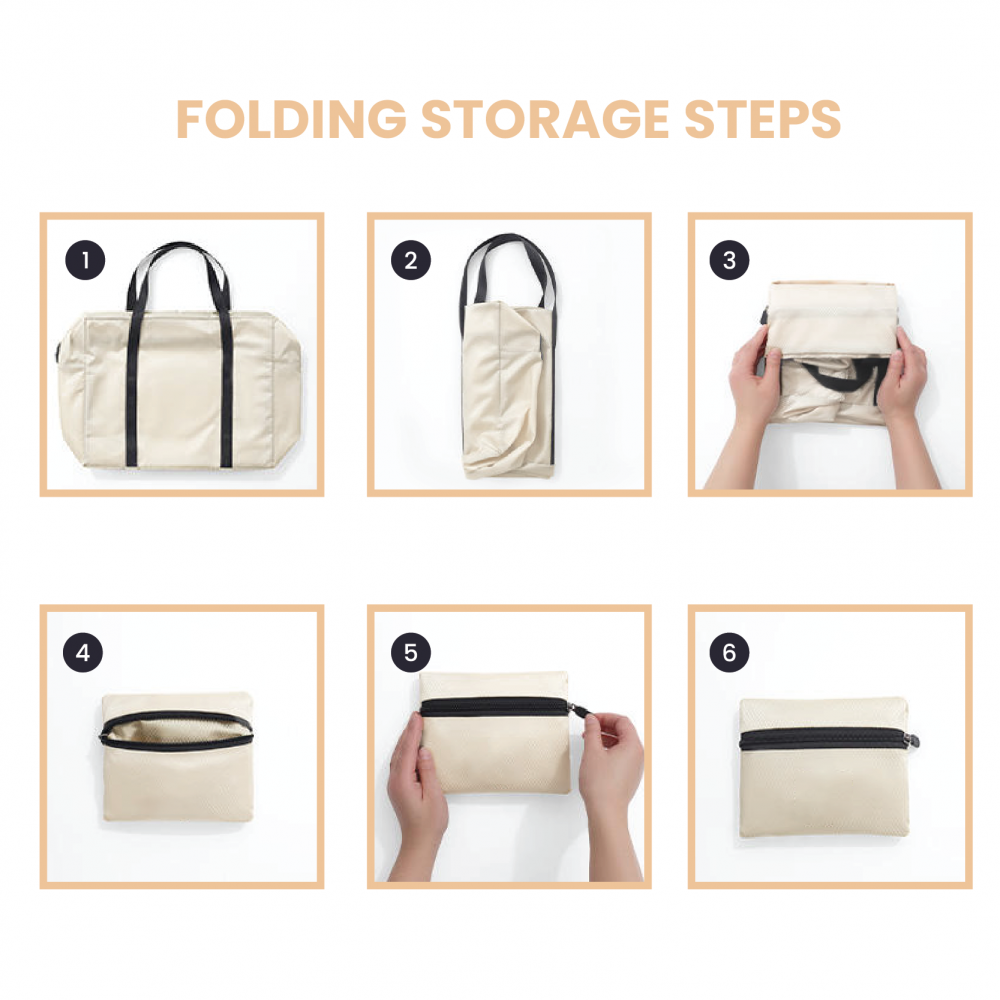 FOLDING STORAGE STEPS

1

2

3

4

5

6